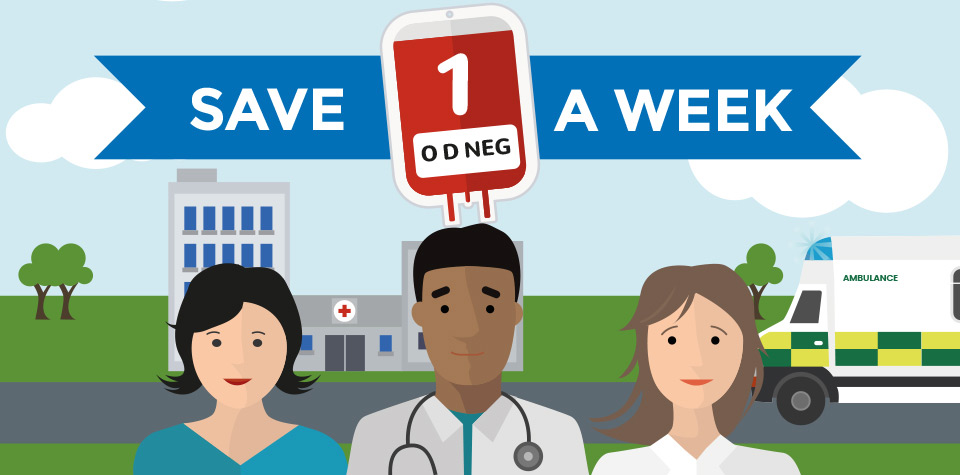 SAVE 1 O D NEG A WEEK

AMBULANCE